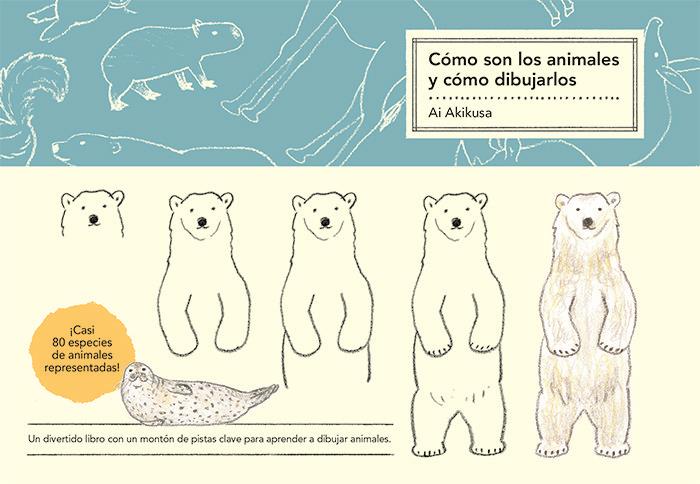 Cómo son los animales y cómo dibujarlos

Ai Akikusa

¡Casi 80 especies de animales representadas!

Un divertido libro con un montón de pistas clave para aprender a dibujar animales.